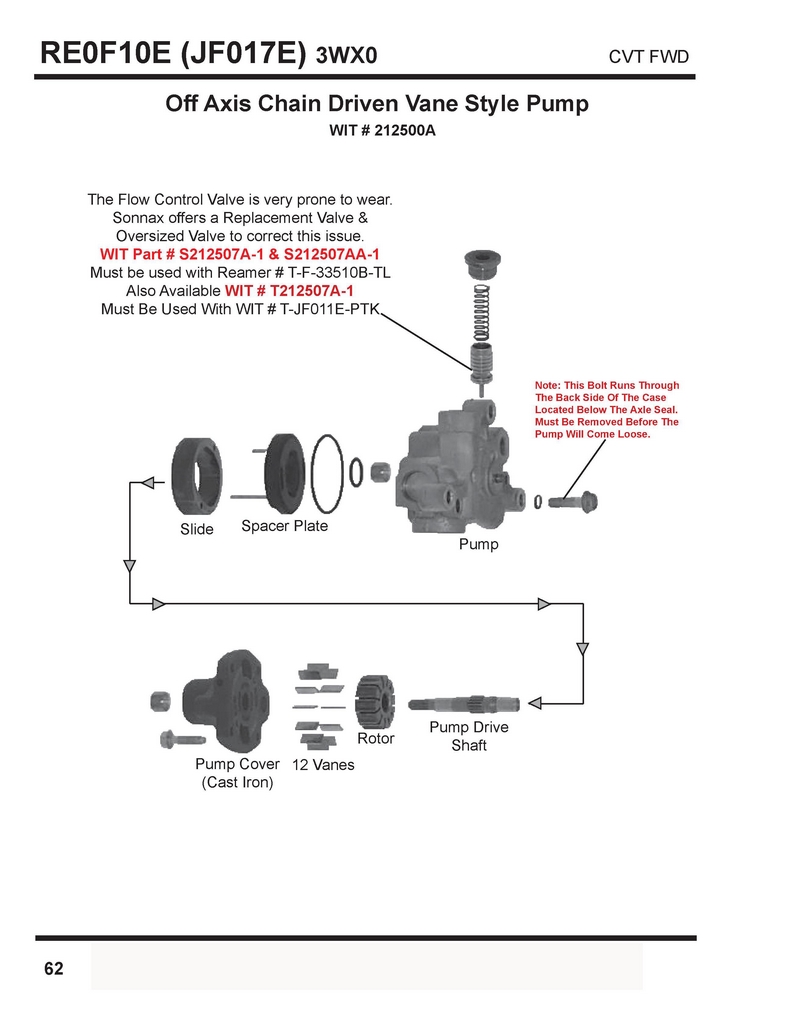 RE0F10E (JF017E) 3WX0

CVT FWD

Off Axis Chain Driven Vane Style Pump

WIT # 212500A

The Flow Control Valve is very prone to wear. Sonnax offers a Replacement Valve & Oversized Valve to correct this issue.
WIT Part # S212507A-1 & S212507AA-1
Must be used with Reamer # T-F-33510B-TL
Also Available WIT # T212507A-1
Must Be Used With WIT # T-JF011E-PTK

Note: This Bolt Runs Through The Back Side Of The Case Located Below The Axle Seal. Must Be Removed Before The Pump Will Come Loose.

Slide

Spacer Plate

Pump

Pump Cover (Cast Iron)

12 Vanes

Rotor

Pump Drive Shaft

62